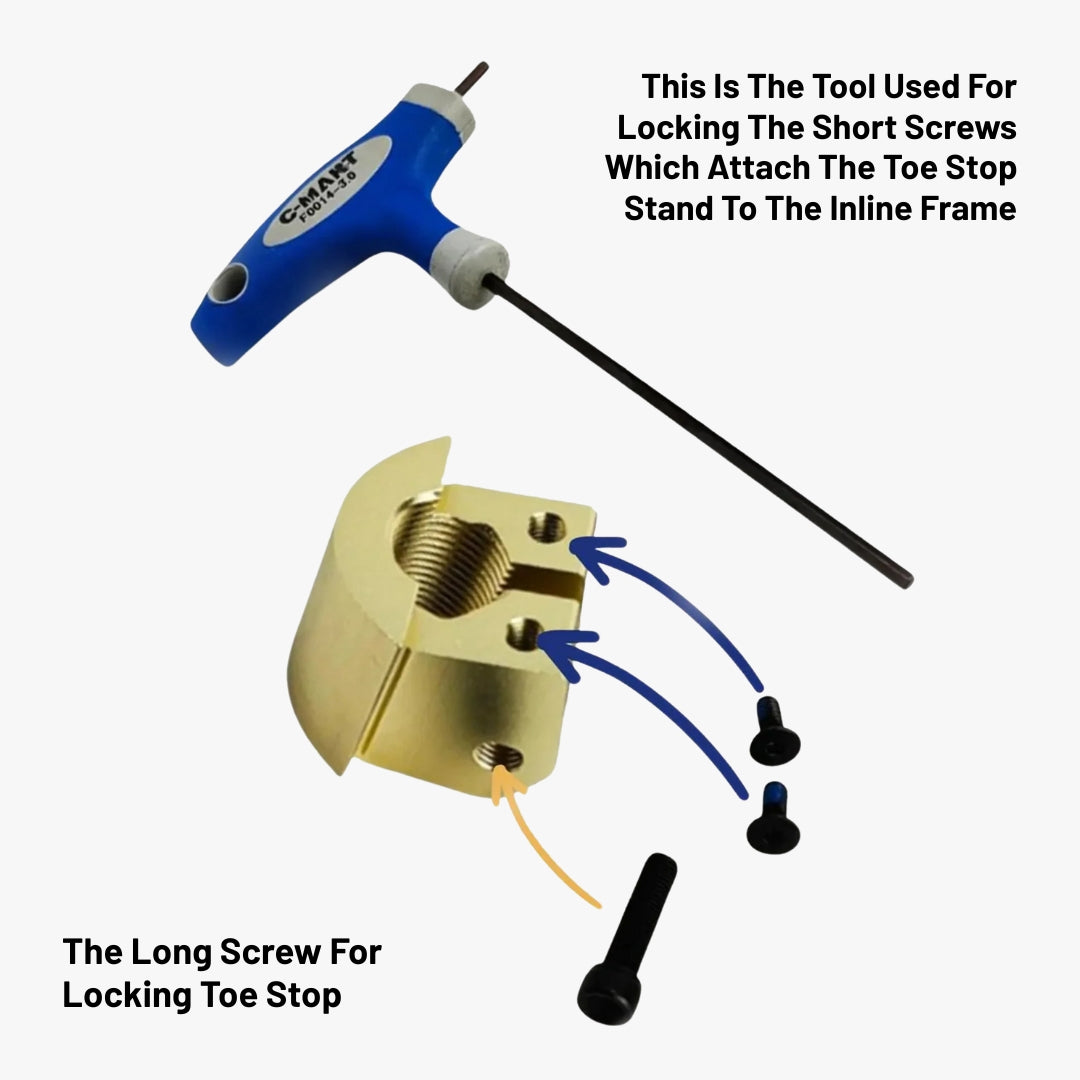 This Is The Tool Used For Locking The Short Screws Which Attach The Toe Stop Stand To The Inline Frame

C-MART
F0014-3.0

The Long Screw For Locking Toe Stop